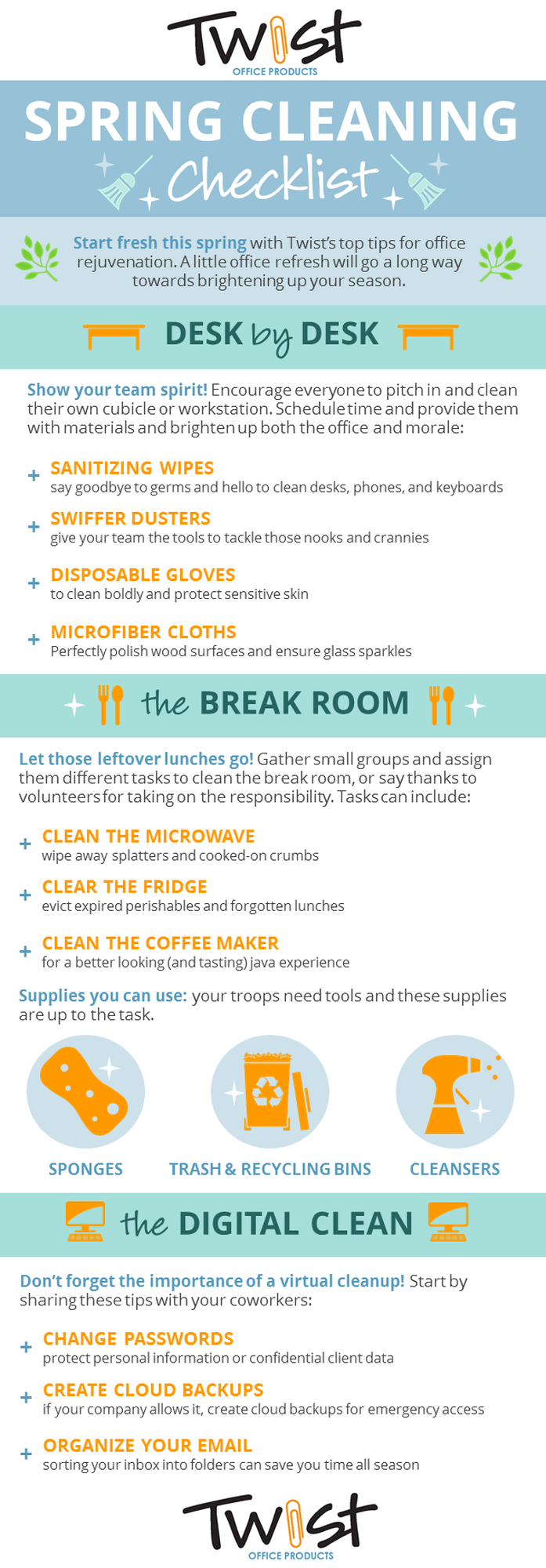 Twist
OFFICE PRODUCTS

SPRING CLEANING
Checklist

Start fresh this spring with Twist's top tips for office rejuvenation. A little office refresh will go a long way towards brightening up your season.

DESK by DESK

Show your team spirit! Encourage everyone to pitch in and clean their own cubicle or workstation. Schedule time and provide them with materials and brighten up both the office and morale:

+ SANITIZING WIPES
say goodbye to germs and hello to clean desks, phones, and keyboards

+ SWIFFER DUSTERS
give your team the tools to tackle those nooks and crannies

+ DISPOSABLE GLOVES
to clean boldly and protect sensitive skin

+ MICROFIBER CLOTHS
Perfectly polish wood surfaces and ensure glass sparkles

the BREAK ROOM

Let those leftover lunches go! Gather small groups and assign them different tasks to clean the break room, or say thanks to volunteers for taking on the responsibility. Tasks can include:

+ CLEAN THE MICROWAVE
wipe away splatters and cooked-on crumbs

+ CLEAR THE FRIDGE
evict expired perishables and forgotten lunches

+ CLEAN THE COFFEE MAKER
for a better looking (and tasting) java experience

Supplies you can use: your troops need tools and these supplies are up to the task.

SPONGES

TRASH & RECYCLING BINS

CLEANSERS

the DIGITAL CLEAN

Don't forget the importance of a virtual cleanup! Start by sharing these tips with your coworkers:

+ CHANGE PASSWORDS
protect personal information or confidential client data

+ CREATE CLOUD BACKUPS
if your company allows it, create cloud backups for emergency access

+ ORGANIZE YOUR EMAIL
sorting your inbox into folders can save you time all season

Twist
OFFICE PRODUCTS